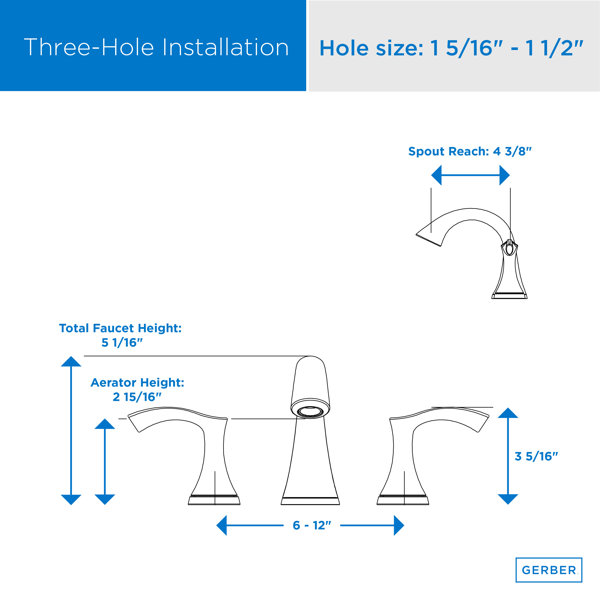 Three-Hole Installation

Hole size: 1 5/16" - 1 1/2"

Spout Reach: 4 3/8"

Total Faucet Height: 5 1/16"

Aerator Height: 2 15/16"

3 5/16"

6 - 12"

GERBER